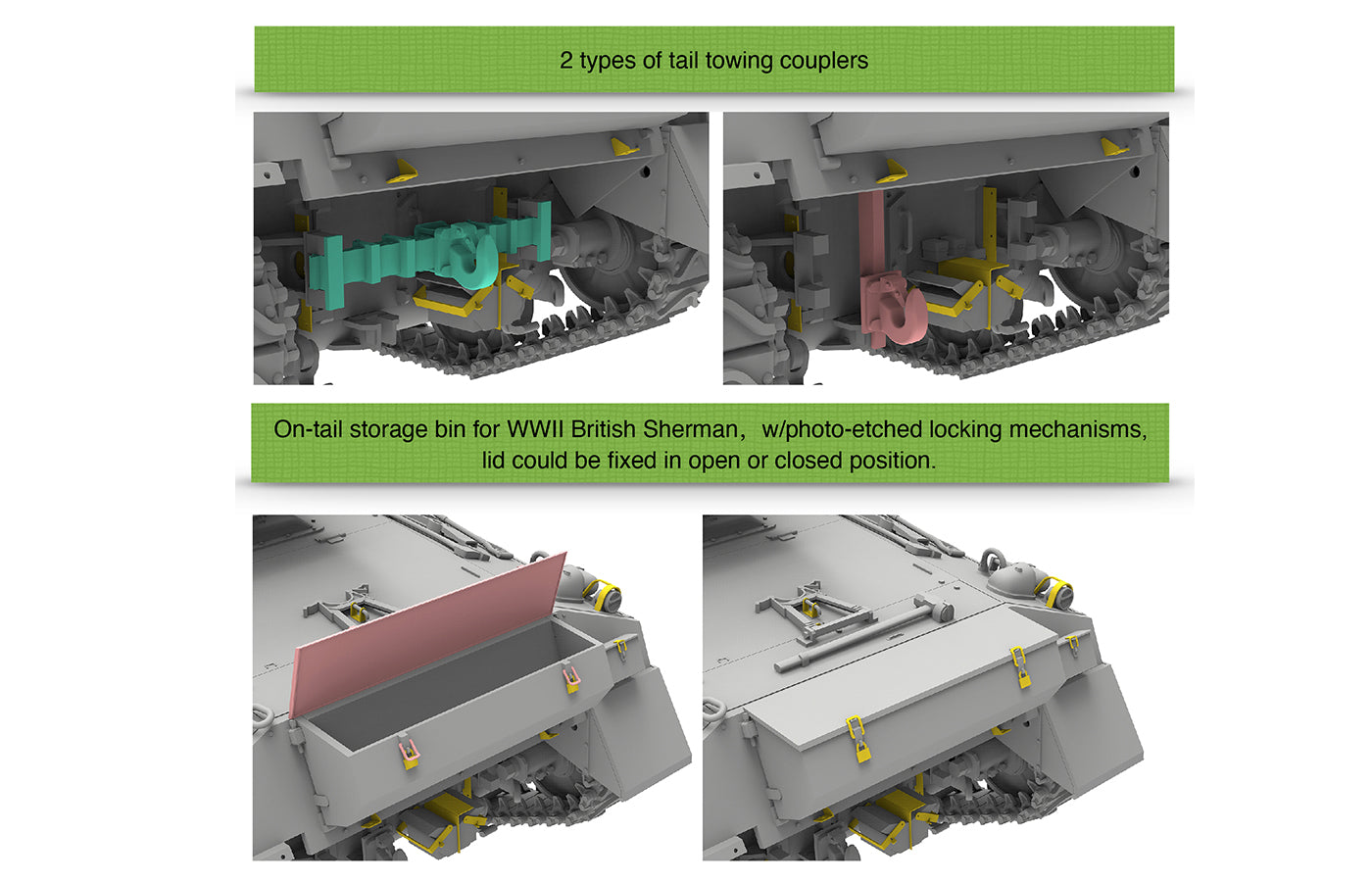 2 types of tail towing couplers

On-tail storage bin for WWII British Sherman，w/photo-etched locking mechanisms, lid could be fixed in open or closed position.