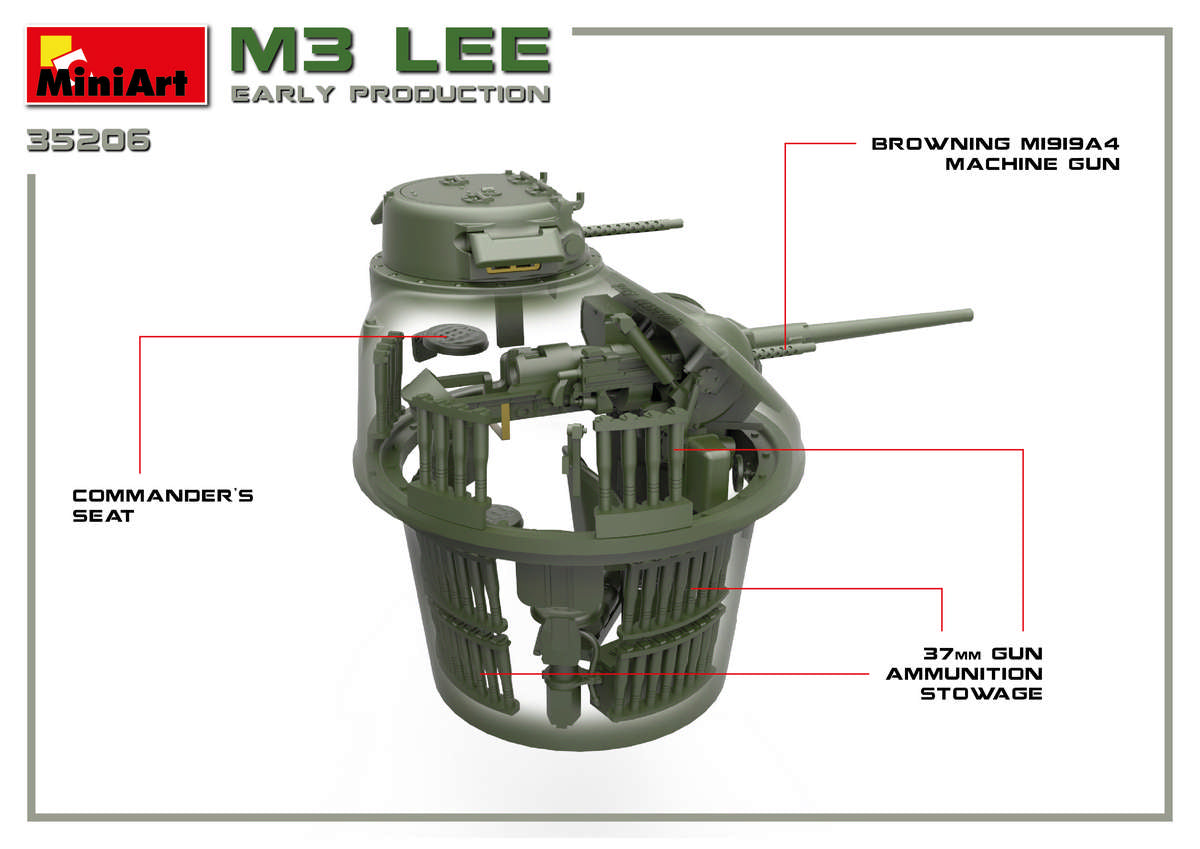 MiniArt

M3 LEE
EARLY PRODUCTION

35206

BROWNING M1919A4
MACHINE GUN

COMMANDER'S
SEAT

37MM GUN
AMMUNITION
STOWAGE