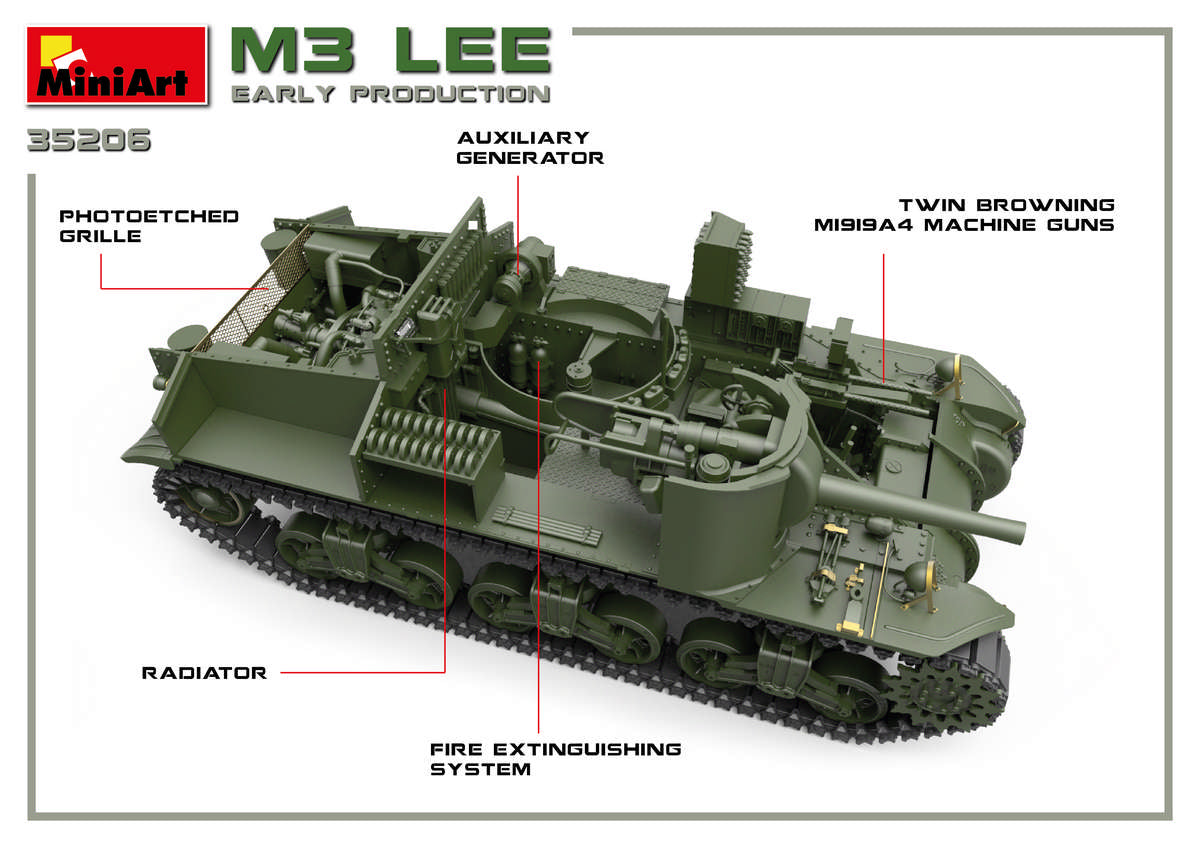 MiniArt

M3 LEE
EARLY PRODUCTION

35206

AUXILIARY GENERATOR

PHOTOETCHED GRILLE

TWIN BROWNING M1919A4 MACHINE GUNS

RADIATOR

FIRE EXTINGUISHING SYSTEM