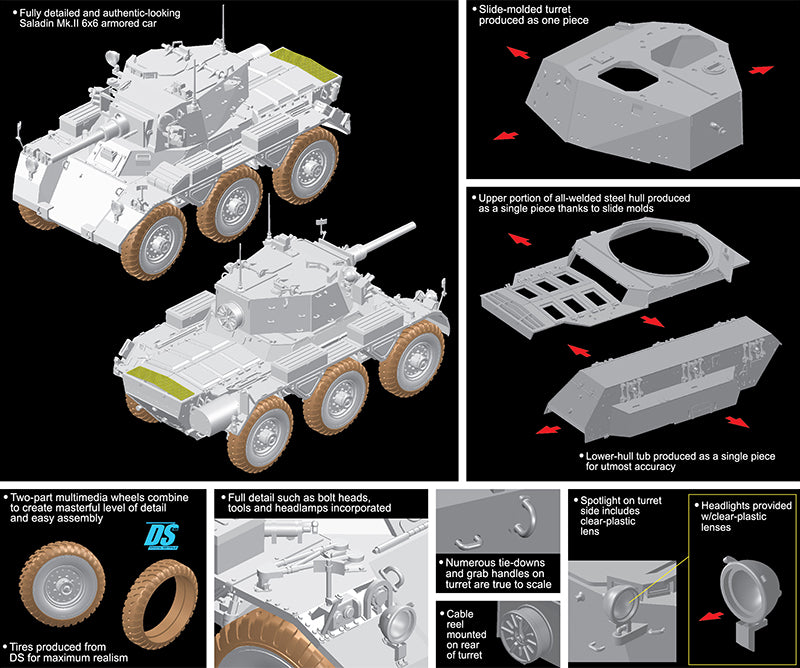 • Fully detailed and authentic-looking Saladin Mk.II 6x6 armored car

• Slide-molded turret produced as one piece

• Upper portion of all-welded steel hull produced as a single piece thanks to slide molds

• Lower-hull tub produced as a single piece for utmost accuracy

• Two-part multimedia wheels combine to create masterful level of detail and easy assembly

DS

• Tires produced from DS for maximum realism

• Full detail such as bolt heads, tools and headlamps incorporated

• Numerous tie-downs and grab handles on turret are true to scale

• Cable reel mounted on rear of turret

• Spotlight on turret side includes clear-plastic lens

• Headlights provided w/clear-plastic lenses